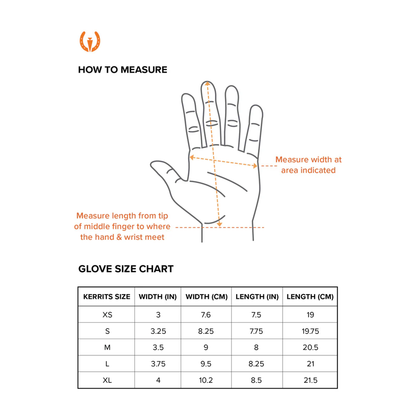 HOW TO MEASURE

Measure width at area indicated

Measure length from tip of middle finger to where the hand & wrist meet

GLOVE SIZE CHART

| KERRITS SIZE | WIDTH (IN) | WIDTH (CM) | LENGTH (IN) | LENGTH (CM) |
|---|---|---|---|---|
| XS | 3 | 7.6 | 7.5 | 19 |
| S | 3.25 | 8.25 | 7.75 | 19.75 |
| M | 3.5 | 9 | 8 | 20.5 |
| L | 3.75 | 9.5 | 8.25 | 21 |
| XL | 4 | 10.2 | 8.5 | 21.5 |