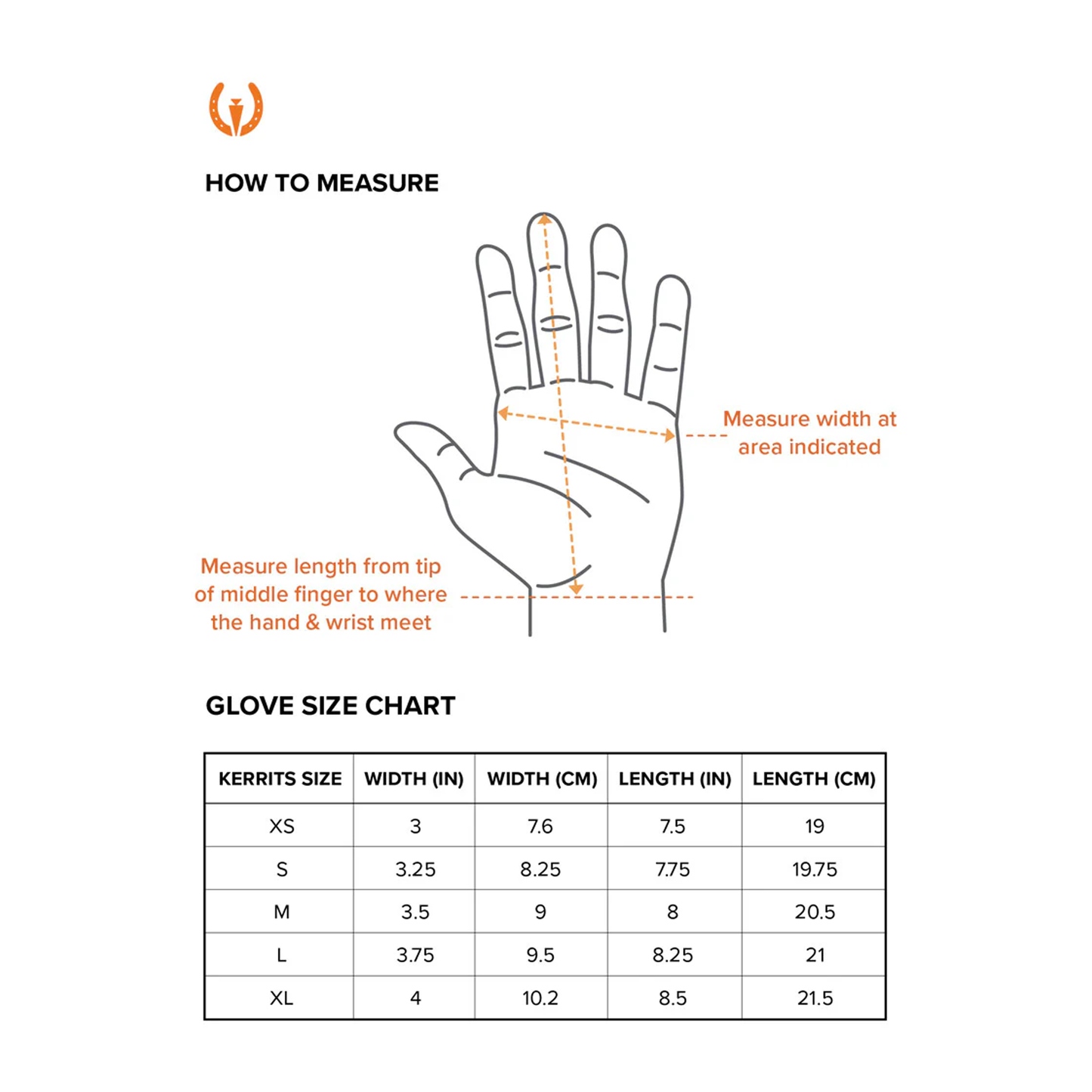 HOW TO MEASURE

Measure width at area indicated

Measure length from tip of middle finger to where the hand & wrist meet

GLOVE SIZE CHART

| KERRITS SIZE | WIDTH (IN) | WIDTH (CM) | LENGTH (IN) | LENGTH (CM) |
|---|---|---|---|---|
| XS | 3 | 7.6 | 7.5 | 19 |
| S | 3.25 | 8.25 | 7.75 | 19.75 |
| M | 3.5 | 9 | 8 | 20.5 |
| L | 3.75 | 9.5 | 8.25 | 21 |
| XL | 4 | 10.2 | 8.5 | 21.5 |